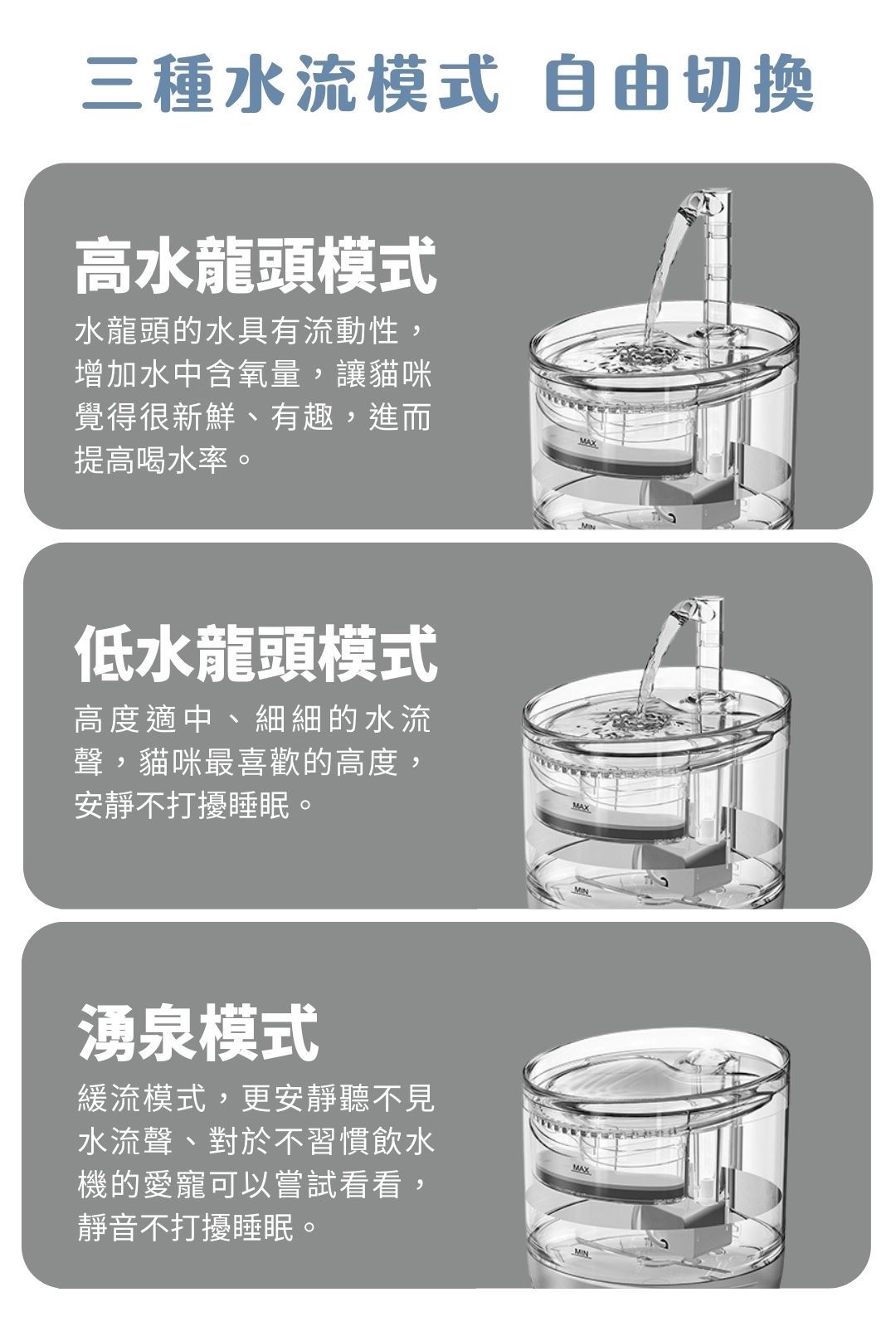 三種水流模式 自由切換

高水龍頭模式

水龍頭的水具有流動性，增加水中含氧量，讓貓咪覺得很新鮮、有趣，進而提高喝水率。

MAX

MIN

低水龍頭模式

高度適中、細細的水流聲，貓咪最喜歡的高度，安靜不打擾睡眠。

MAX

MIN

湧泉模式

緩流模式，更安靜聽不見水流聲、對於不習慣飲水機的愛寵可以嘗試看看，靜音不打擾睡眠。

MAX

MIN