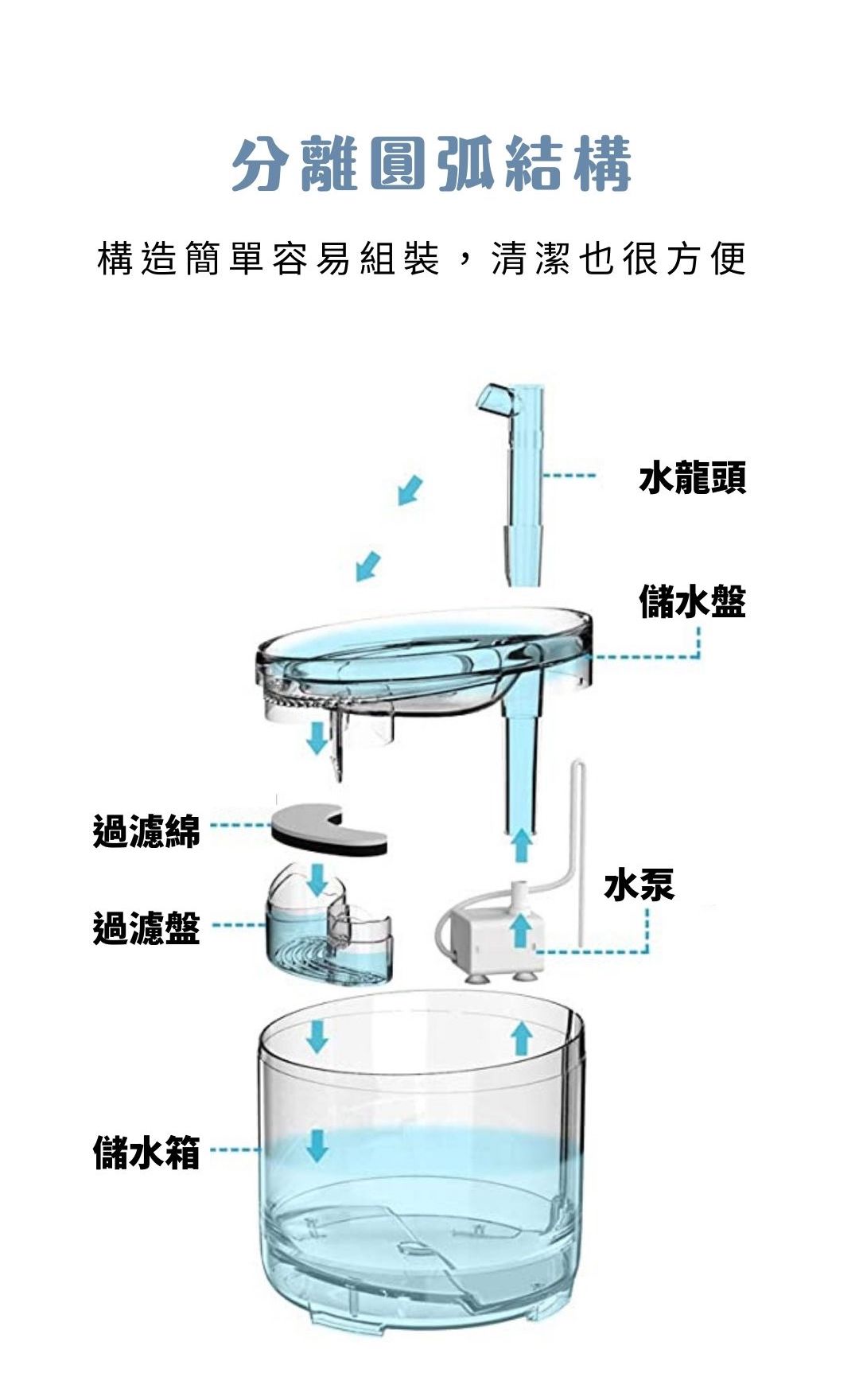 分離圓弧結構

構造簡單容易組裝，清潔也很方便

水龍頭

儲水盤

過濾綿

過濾盤

水泵

儲水箱