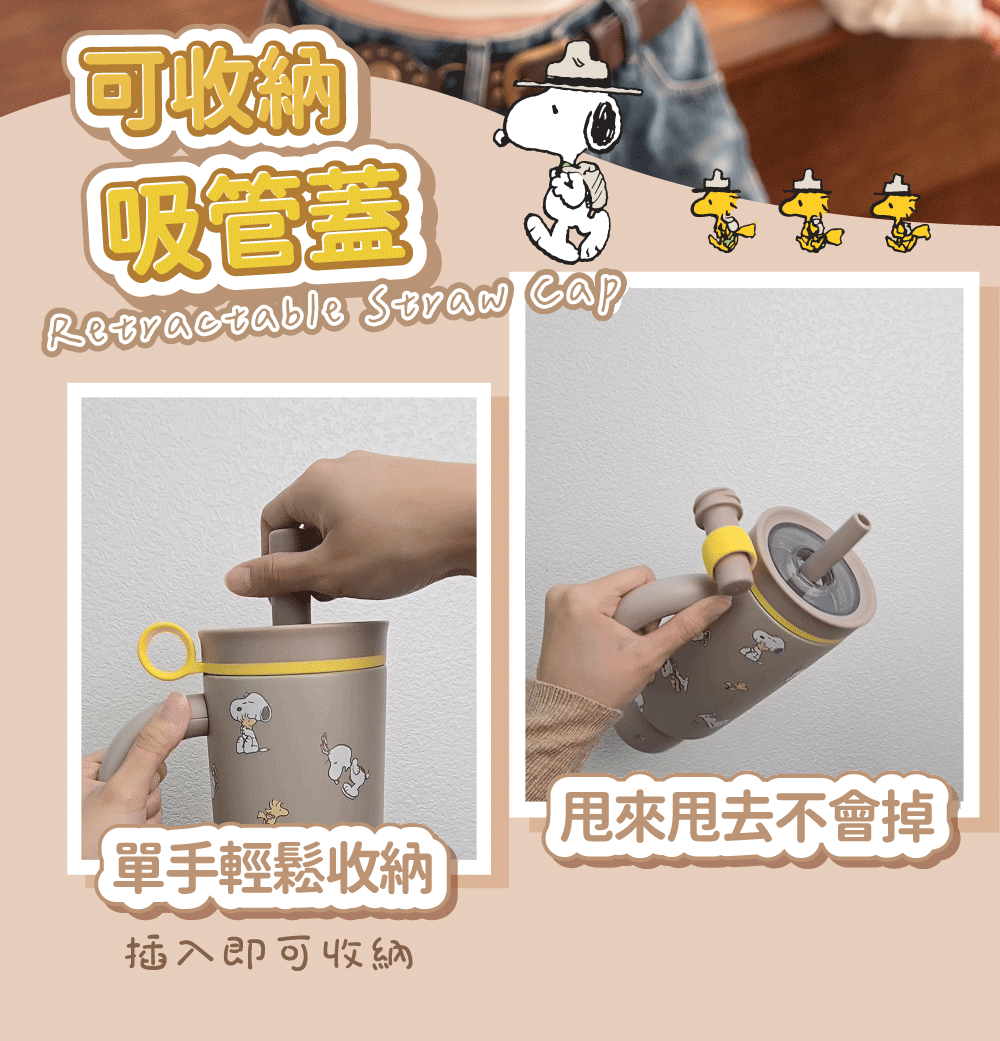 可收納
吸管蓋
Retractable Straw Cap

單手輕鬆收納
插入即可收納

甩來甩去不會掉