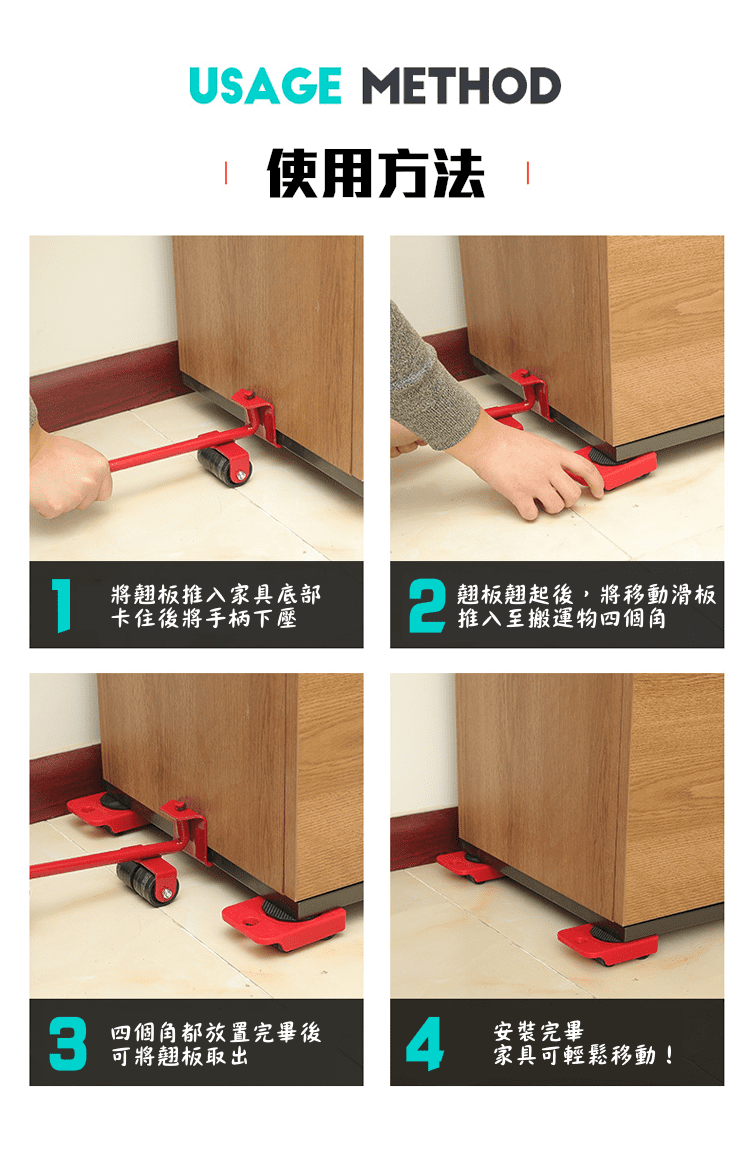 USAGE METHOD

使用方法

1 將翹板推入家具底部
卡住後將手柄下壓

2 翹板翹起後，將移動滑板
推入至搬運物四個角

3 四個角都放置完畢後
可將翹板取出

4 安裝完畢
家具可輕鬆移動！