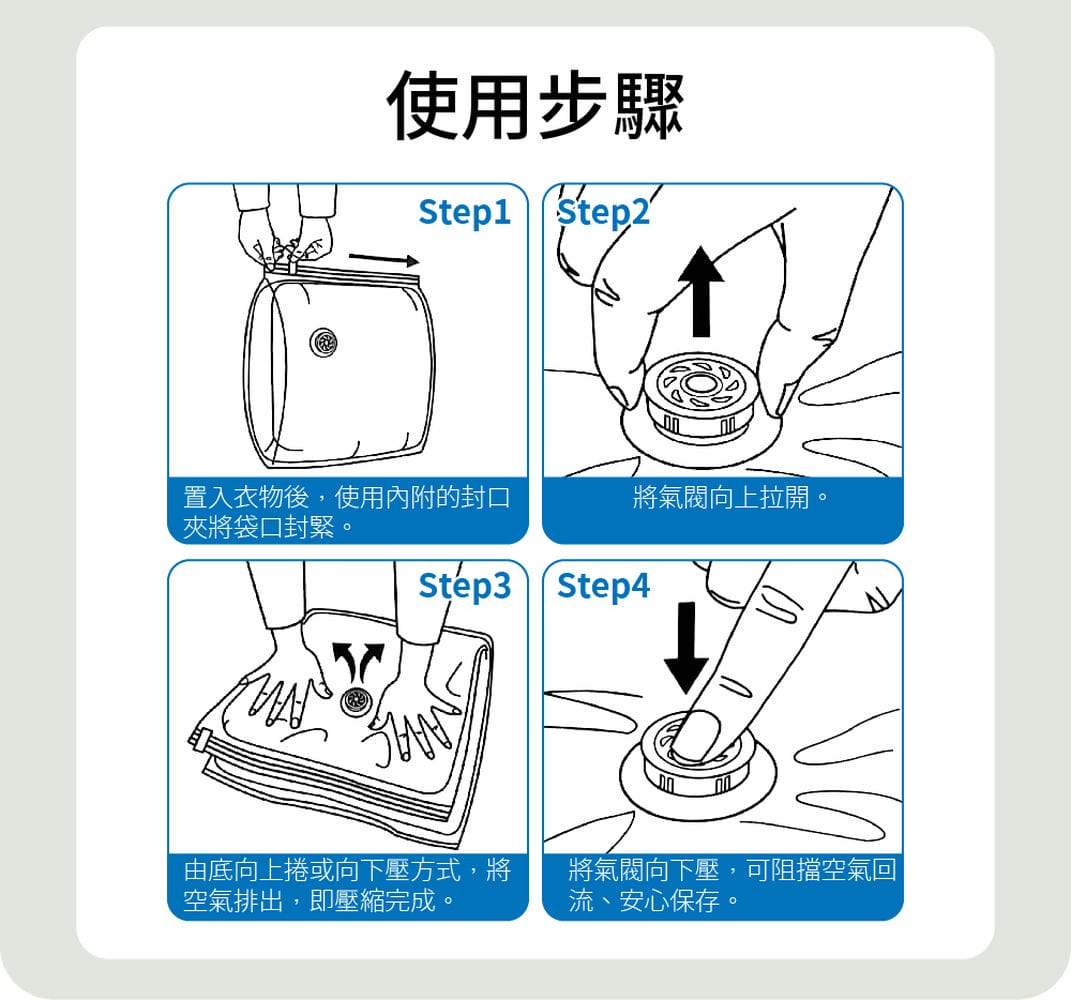 使用步驟

Step1

置入衣物後，使用內附的封口夾將袋口封緊。

Step2

將氣閥向上拉開。

Step3

由底向上捲或向下壓方式，將空氣排出，即壓縮完成。

Step4

將氣閥向下壓，可阻擋空氣回流、安心保存。