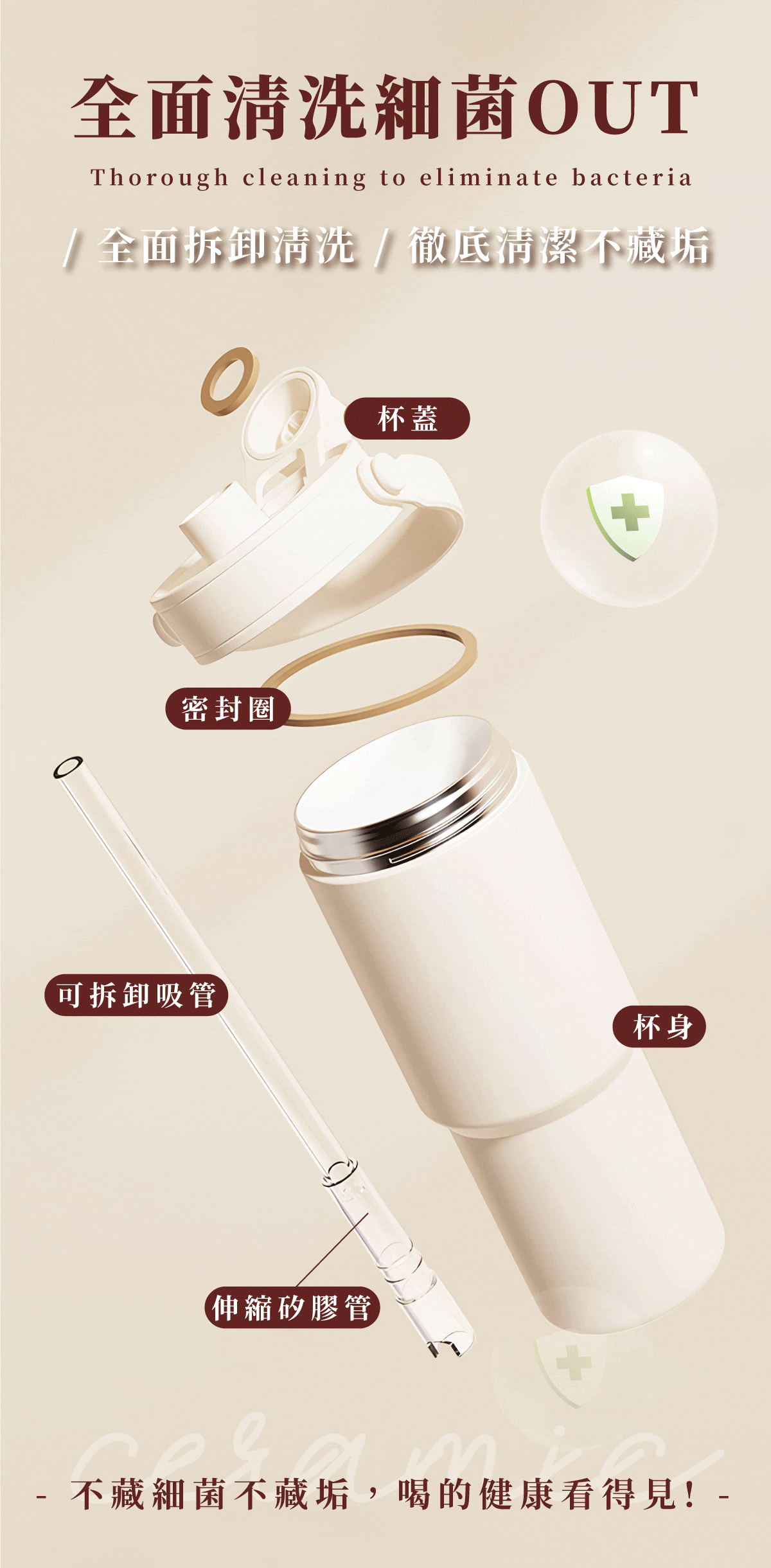 全面清洗細菌OUT

Thorough cleaning to eliminate bacteria

/ 全面拆卸清洗 / 徹底清潔不藏垢

杯蓋

密封圈

可拆卸吸管

杯身

伸縮矽膠管

ceramic

- 不藏細菌不藏垢，喝的健康看得見! -